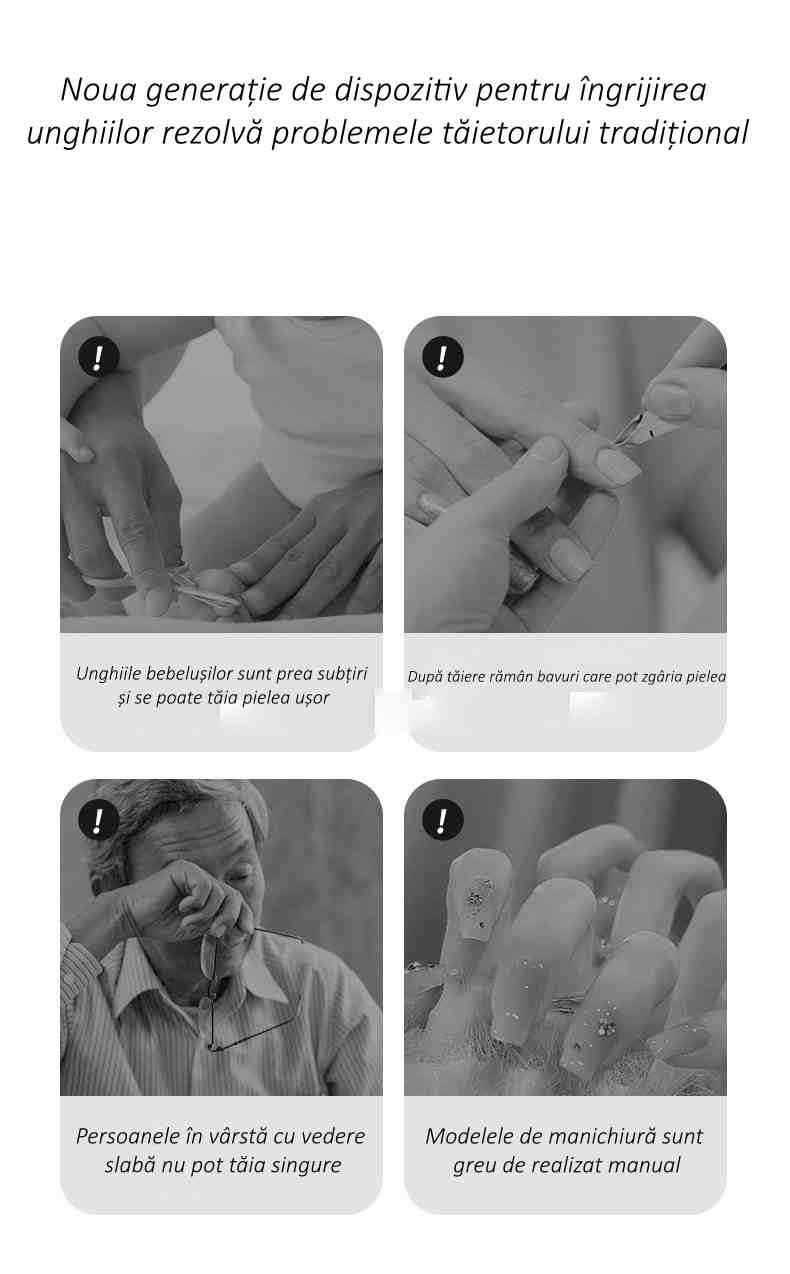 Noua generație de dispozitiv pentru îngrijirea unghiilor rezolvă problemele tăietorului tradițional

!

Unghiile bebelușilor sunt prea subțiri și se poate tăia pielea ușor

!

După tăiere rămân bavuri care pot zgâria pielea

!

Persoanele în vârstă cu vedere slabă nu pot tăia singure

!

Modelele de manichiură sunt greu de realizat manual