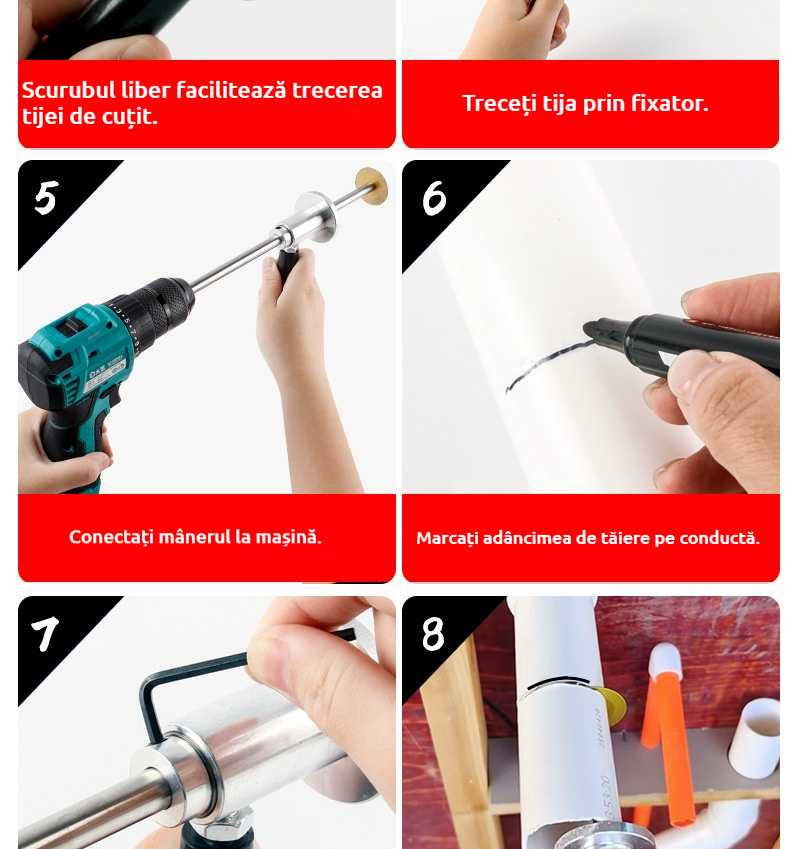 Scurubul liber facilitează trecerea tijei de cuțit.

Treceți tija prin fixator.

5

6

Conectați mânerul la mașină.

Marcați adâncimea de tăiere pe conductă.

7

8