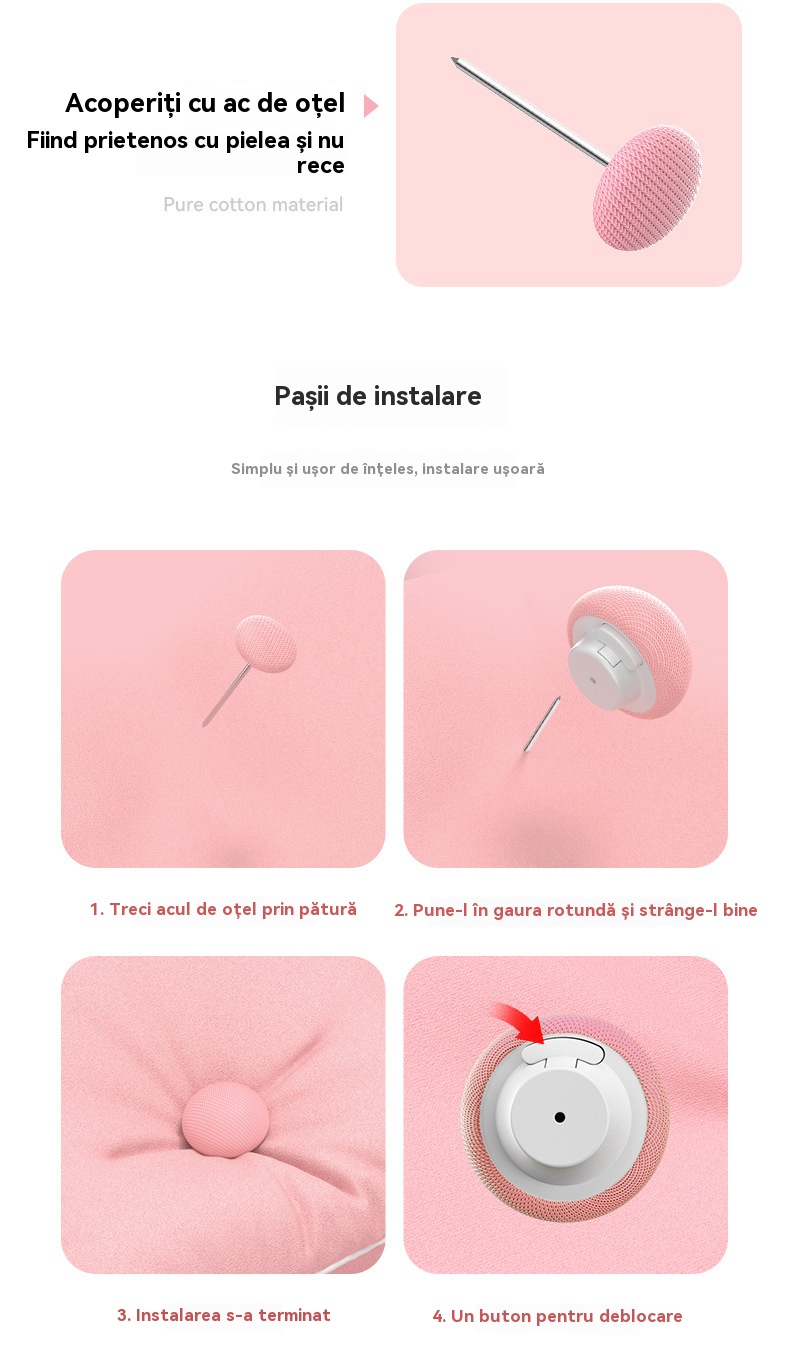 Acoperiți cu ac de oțel
Fiind prietenos cu pielea și nu rece
Pure cotton material

Pașii de instalare

Simplu și ușor de înțeles, instalare ușoară

1. Treci acul de oțel prin pătură

2. Pune-l în gaura rotundă și strânge-l bine

3. Instalarea s-a terminat

4. Un buton pentru deblocare