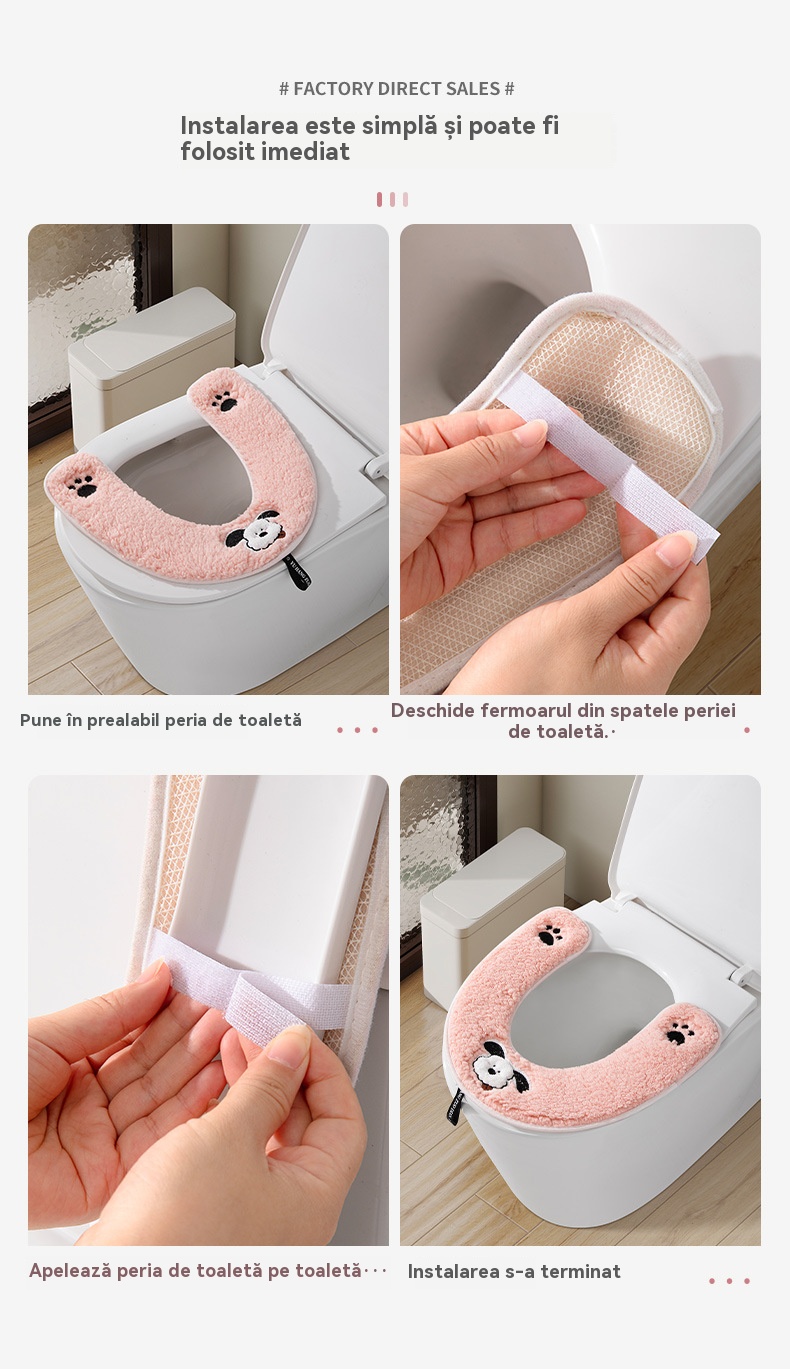 # FACTORY DIRECT SALES #

Instalarea este simplă și poate fi folosit imediat

Pune în prealabil peria de toaletă

Deschide fermoarul din spatele periei de toaletă.

Apelează peria de toaletă pe toaletă

Instalarea s-a terminat