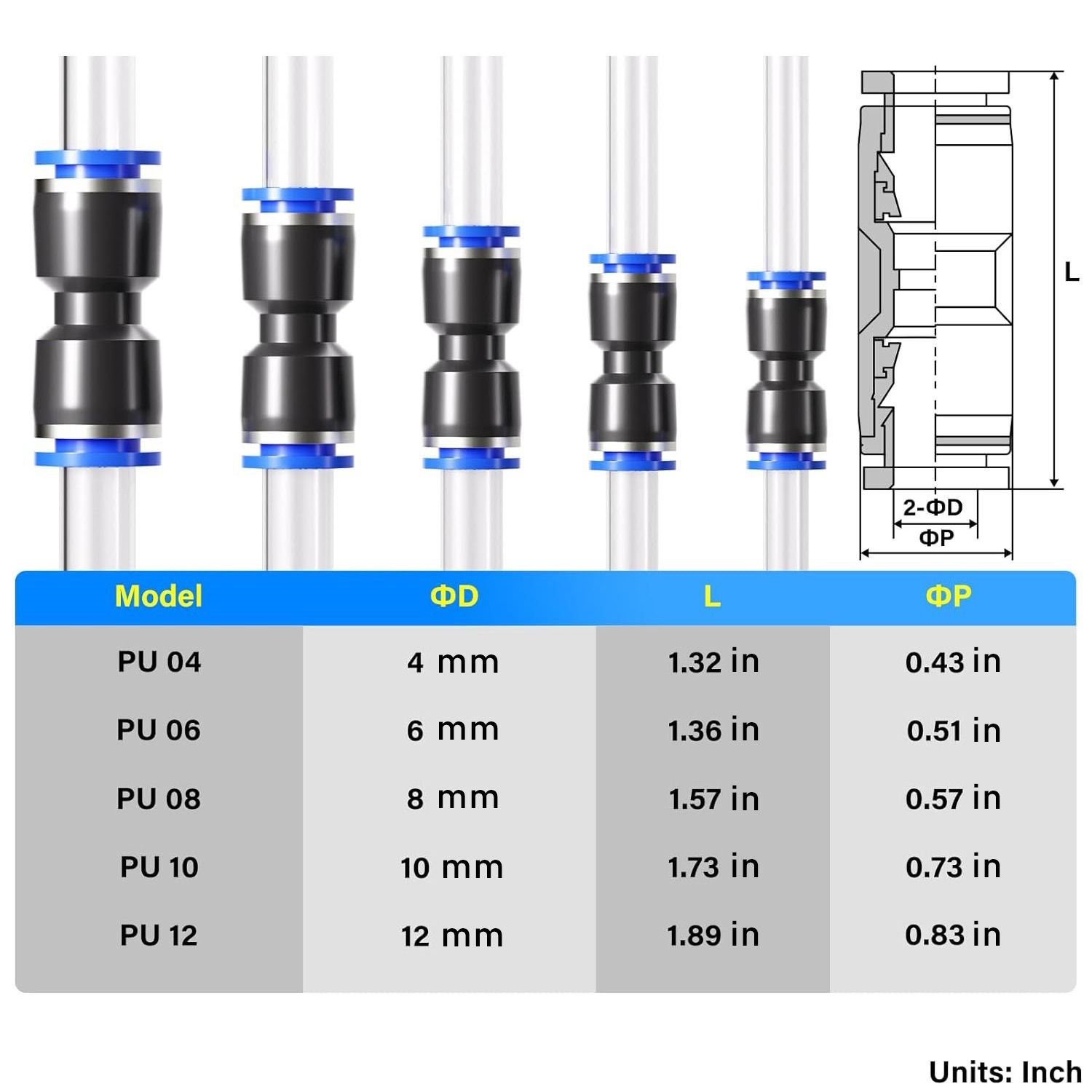 L

2-ΦD

ΦP

| Model | ΦD | L | ΦP |
|---|---|---|---|
| PU 04 | 4 mm | 1.32 in | 0.43 in |
| PU 06 | 6 mm | 1.36 in | 0.51 in |
| PU 08 | 8 mm | 1.57 in | 0.57 in |
| PU 10 | 10 mm | 1.73 in | 0.73 in |
| PU 12 | 12 mm | 1.89 in | 0.83 in |

Units: Inch